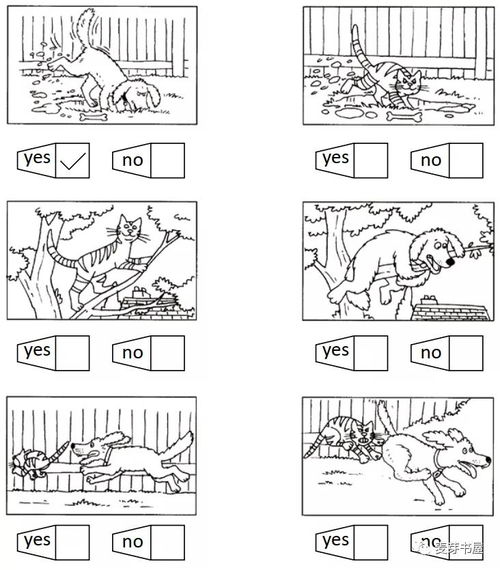 yes ✓ no

yes no

yes no

yes no

yes no

yes no

麦芽书屋